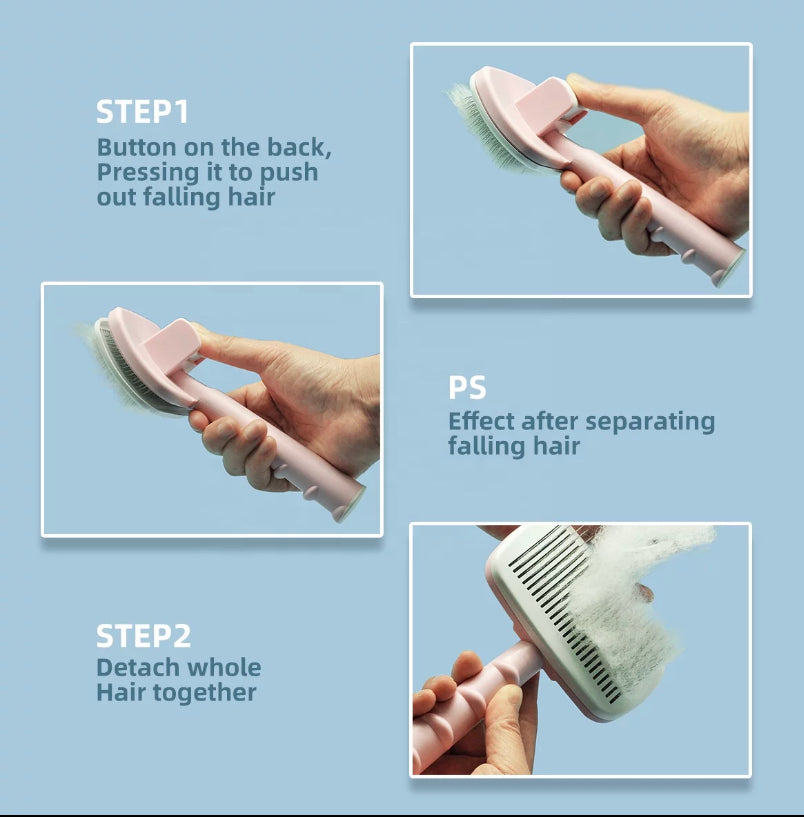 STEP1
Button on the back, Pressing it to push out falling hair

PS
Effect after separating falling hair

STEP2
Detach whole Hair together